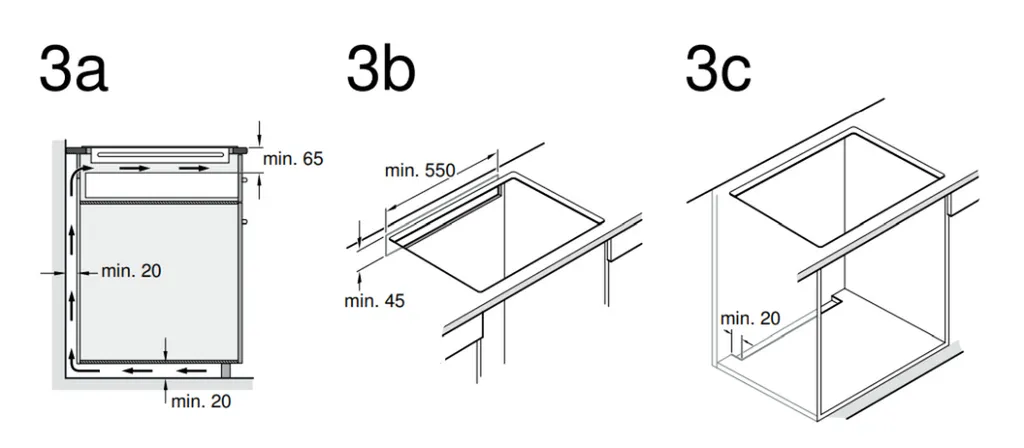 3a

min. 65

min. 20

min. 20

3b

min. 550

min. 45

3c

min. 20