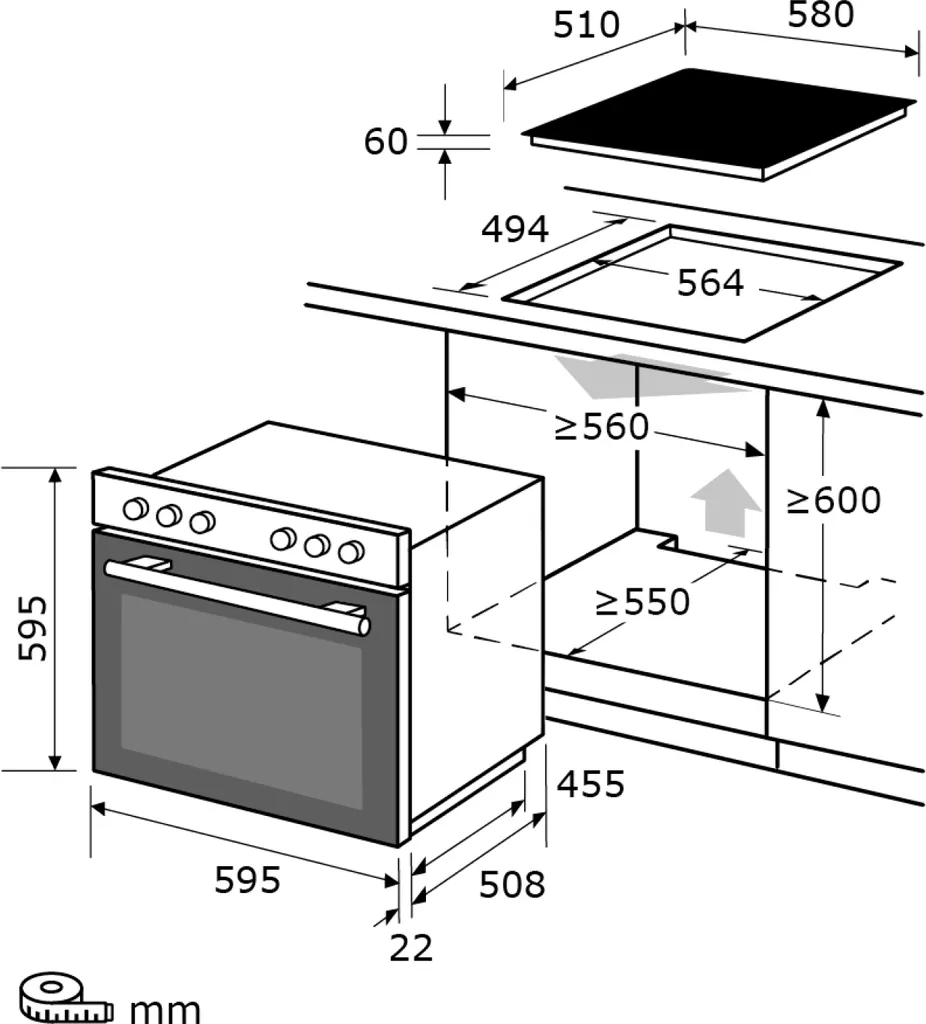 510
580
60
494
564
≥560
≥600
≥550
595
455
595
508
22
mm